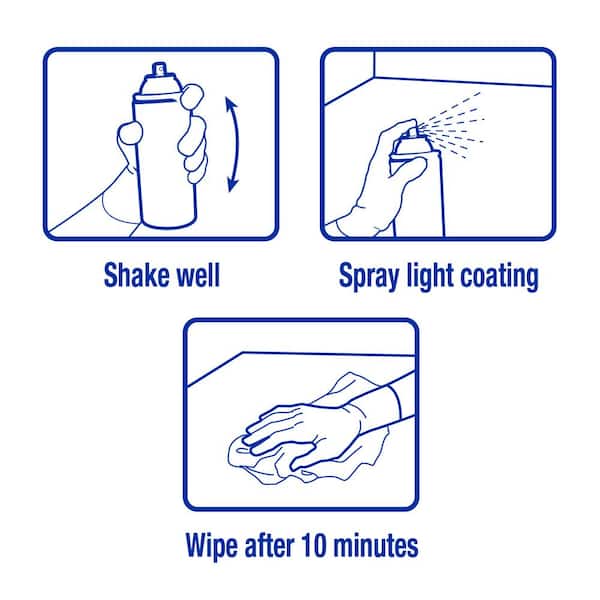 Shake well

Spray light coating

Wipe after 10 minutes