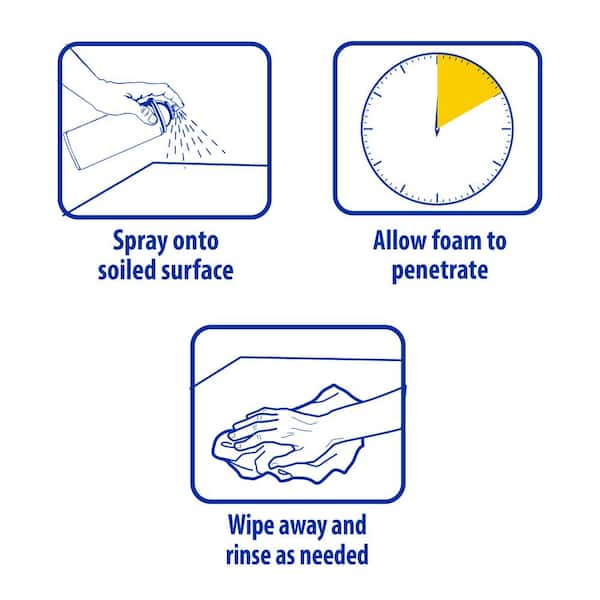 Spray onto soiled surface

Allow foam to penetrate

Wipe away and rinse as needed